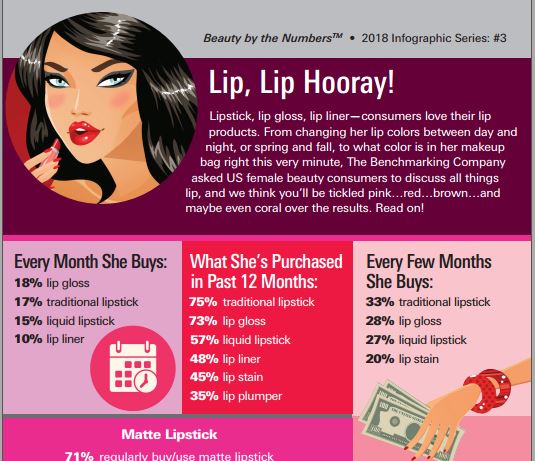 Beauty by the Numbers™ • 2018 Infographic Series: #3

Lip, Lip Hooray!

Lipstick, lip gloss, lip liner—consumers love their lip products. From changing her lip colors between day and night, or spring and fall, to what color is in her makeup bag right this very minute, The Benchmarking Company asked US female beauty consumers to discuss all things lip, and we think you'll be tickled pink…red…brown…and maybe even coral over the results. Read on!

Every Month She Buys:
18% lip gloss
17% traditional lipstick
15% liquid lipstick
10% lip liner

What She's Purchased in Past 12 Months:
75% traditional lipstick
73% lip gloss
57% liquid lipstick
48% lip liner
45% lip stain
35% lip plumper

Every Few Months She Buys:
33% traditional lipstick
28% lip gloss
27% liquid lipstick
20% lip stain

Matte Lipstick
71% regularly buy/use matte lipstick